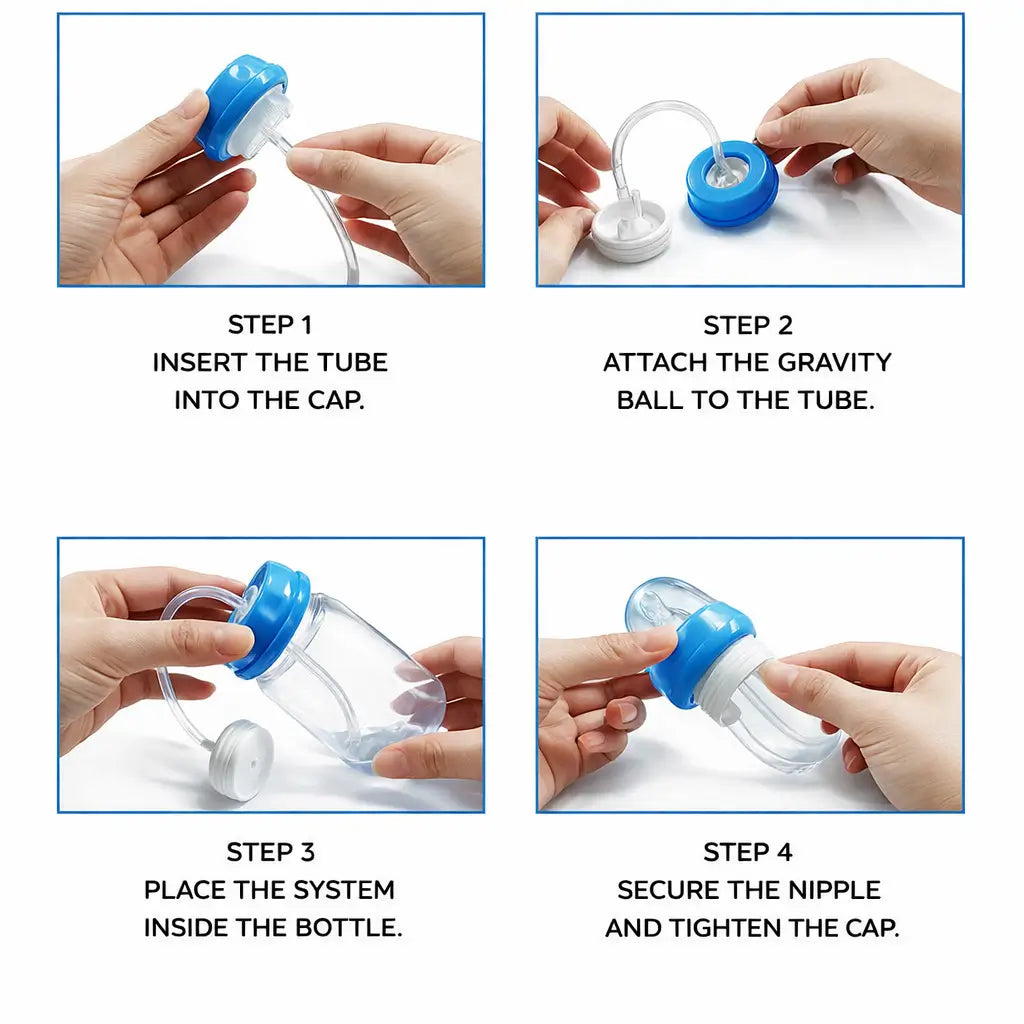 STEP 1
INSERT THE TUBE INTO THE CAP.

STEP 2
ATTACH THE GRAVITY BALL TO THE TUBE.

STEP 3
PLACE THE SYSTEM INSIDE THE BOTTLE.

STEP 4
SECURE THE NIPPLE AND TIGHTEN THE CAP.