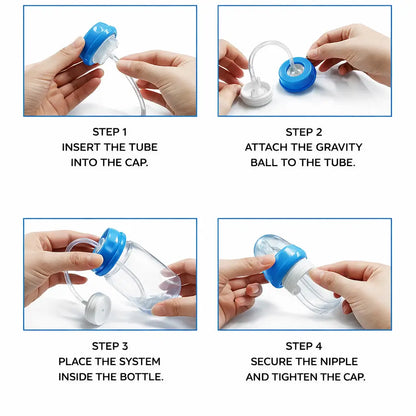 STEP 1
INSERT THE TUBE INTO THE CAP.

STEP 2
ATTACH THE GRAVITY BALL TO THE TUBE.

STEP 3
PLACE THE SYSTEM INSIDE THE BOTTLE.

STEP 4
SECURE THE NIPPLE AND TIGHTEN THE CAP.